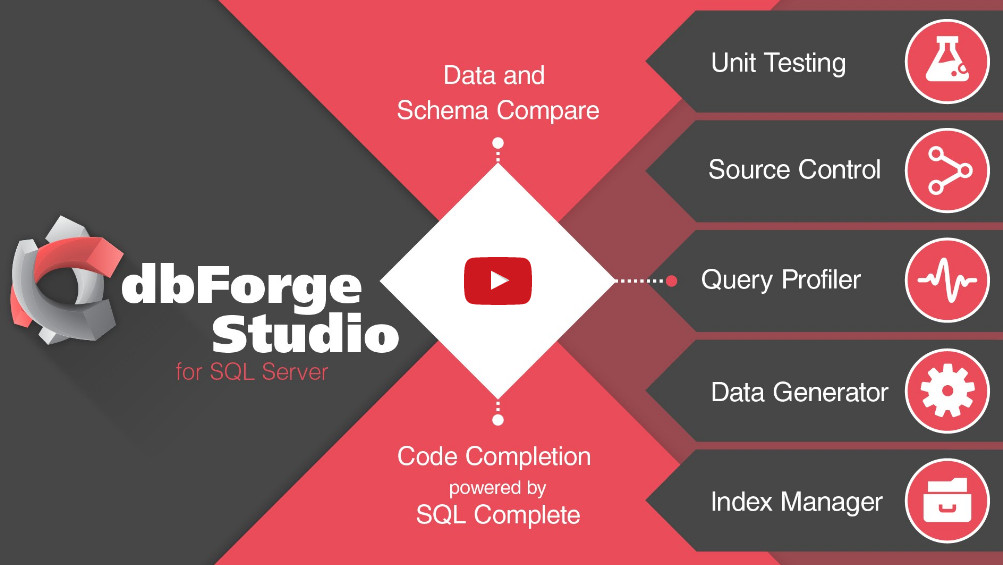 dbForge Studio
for SQL Server

Data and Schema Compare

Code Completion
powered by
SQL Complete

Unit Testing

Source Control

Query Profiler

Data Generator

Index Manager